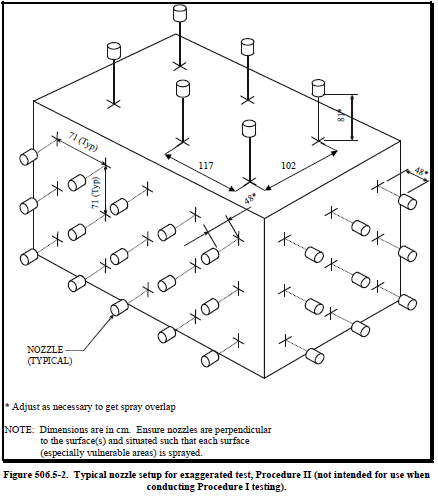 81*

71 (Typ)

71 (Typ)

117

102

48*

48*

NOZZLE (TYPICAL)

* Adjust as necessary to get spray overlap

NOTE: Dimensions are in cm. Ensure nozzles are perpendicular to the surface(s) and situated such that each surface (especially vulnerable areas) is sprayed.

Figure 506.5-2. Typical nozzle setup for exaggerated test, Procedure II (not intended for use when conducting Procedure I testing).