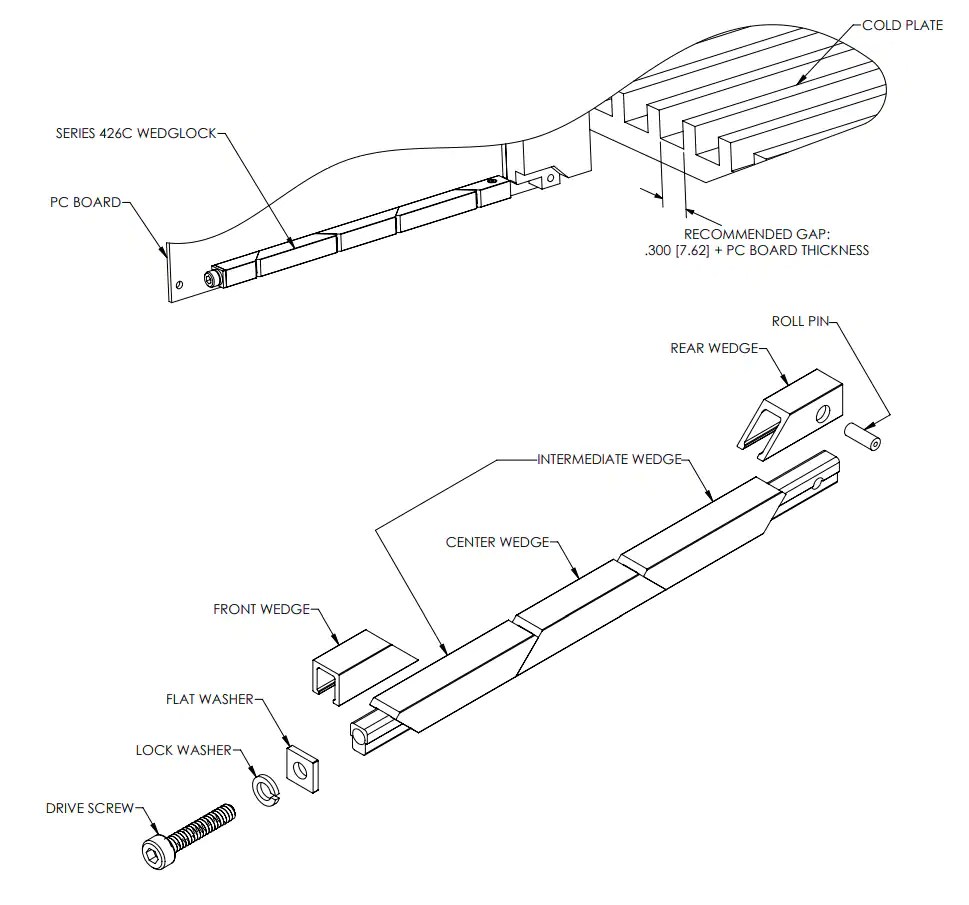 COLD PLATE

SERIES 426C WEDGLOCK

PC BOARD

RECOMMENDED GAP:
.300 [7.62] + PC BOARD THICKNESS

ROLL PIN

REAR WEDGE

INTERMEDIATE WEDGE

CENTER WEDGE

FRONT WEDGE

FLAT WASHER

LOCK WASHER

DRIVE SCREW